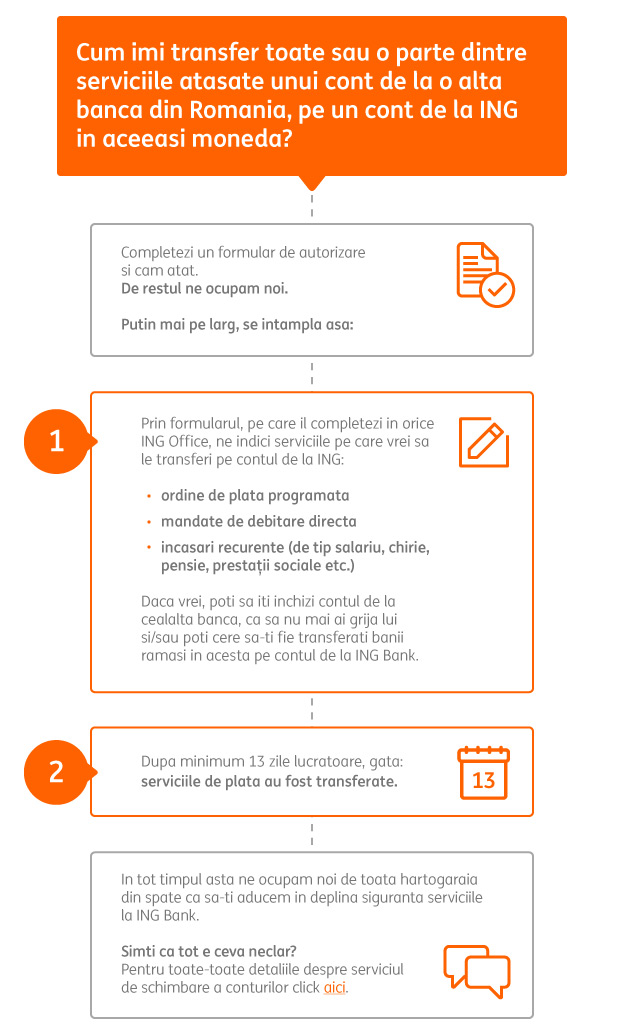 Cum imi transfer toate sau o parte dintre serviciile atasate unui cont de la o alta banca din Romania, pe un cont de la ING in aceeasi moneda?

Completezi un formular de autorizare si cam atat.
De restul ne ocupam noi.

Putin mai pe larg, se intampla asa:

1

Prin formularul, pe care il completezi in orice ING Office, ne indici serviciile pe care vrei sa le transferi pe contul de la ING:

• ordine de plata programata
• mandate de debitare directa
• incasari recurente (de tip salariu, chirie, pensie, prestații sociale etc.)

Daca vrei, poti sa iti inchizi contul de la cealalta banca, ca sa nu mai ai grija lui si/sau poti cere sa-ti fie transferati banii ramasi in acesta pe contul de la ING Bank.

2

Dupa minimum 13 zile lucratoare, gata:
serviciile de plata au fost transferate.

13

In tot timpul asta ne ocupam noi de toata hartogaraia din spate ca sa-ti aducem in deplina siguranta serviciile la ING Bank.

Simti ca tot e ceva neclar?
Pentru toate-toate detaliile despre serviciul de schimbare a conturilor click aici.